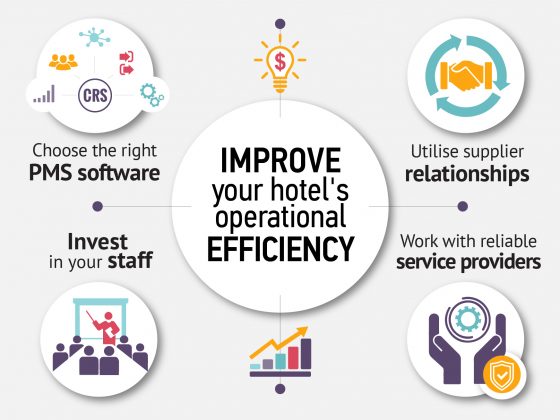 CRS

$

Choose the right
PMS software

IMPROVE
your hotel's
operational
EFFICIENCY

Utilise supplier
relationships

Invest
in your staff

Work with reliable
service providers